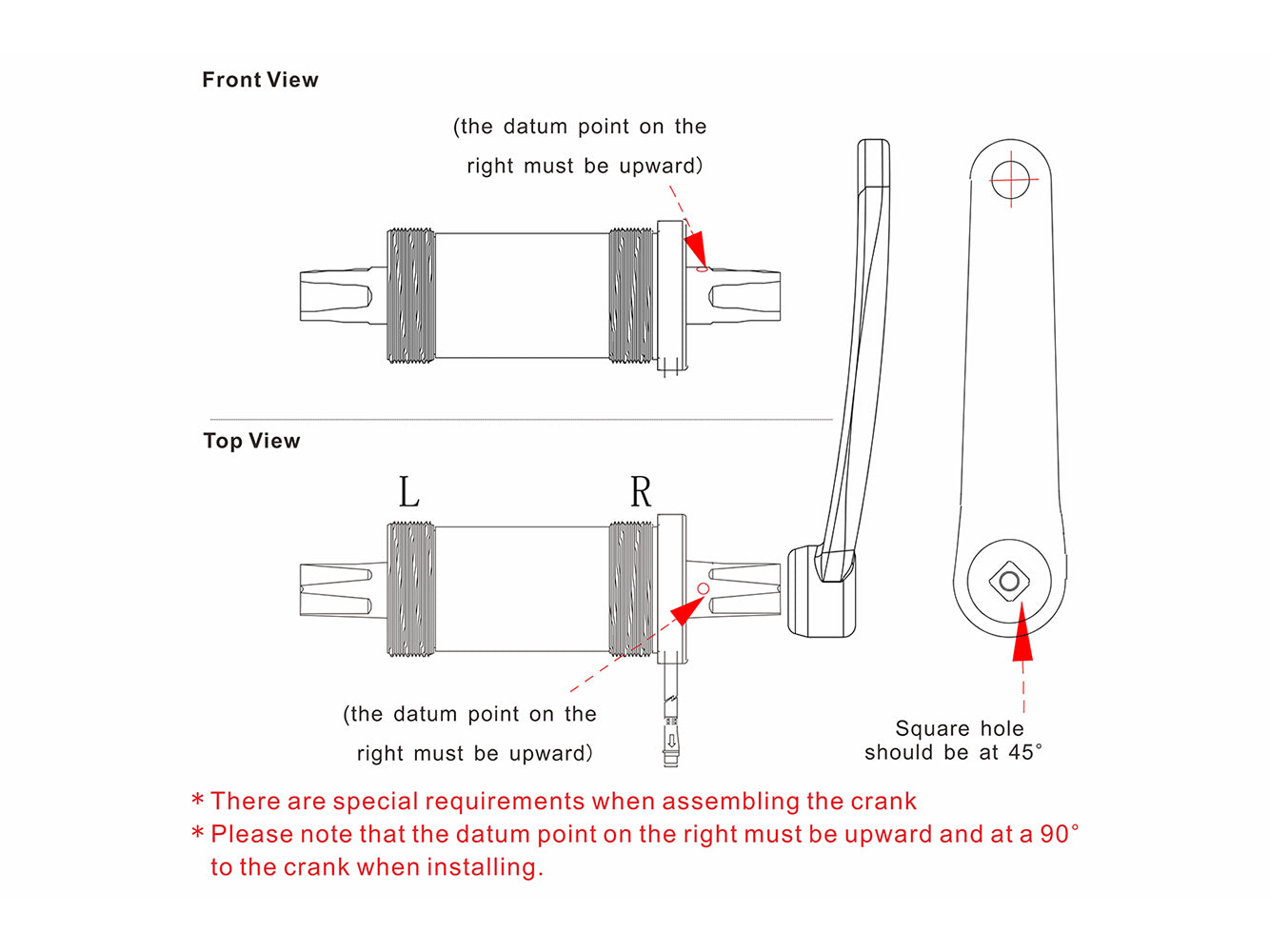 Front View

(the datum point on the right must be upward)

Top View

L

R

(the datum point on the right must be upward)

Square hole should be at 45°

* There are special requirements when assembling the crank
* Please note that the datum point on the right must be upward and at a 90° to the crank when installing.