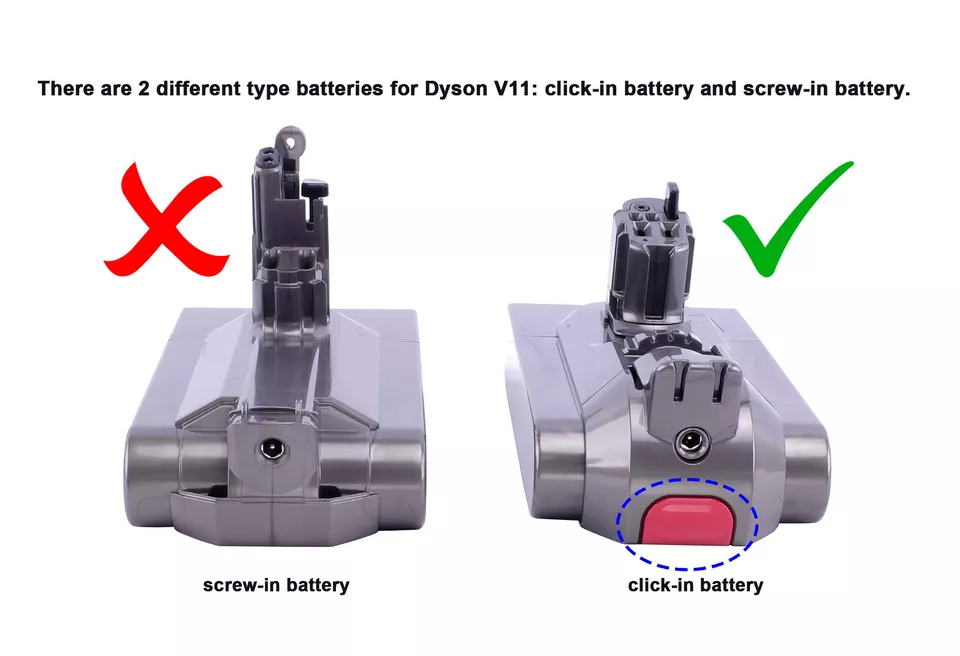 There are 2 different type batteries for Dyson V11: click-in battery and screw-in battery.

screw-in battery

click-in battery